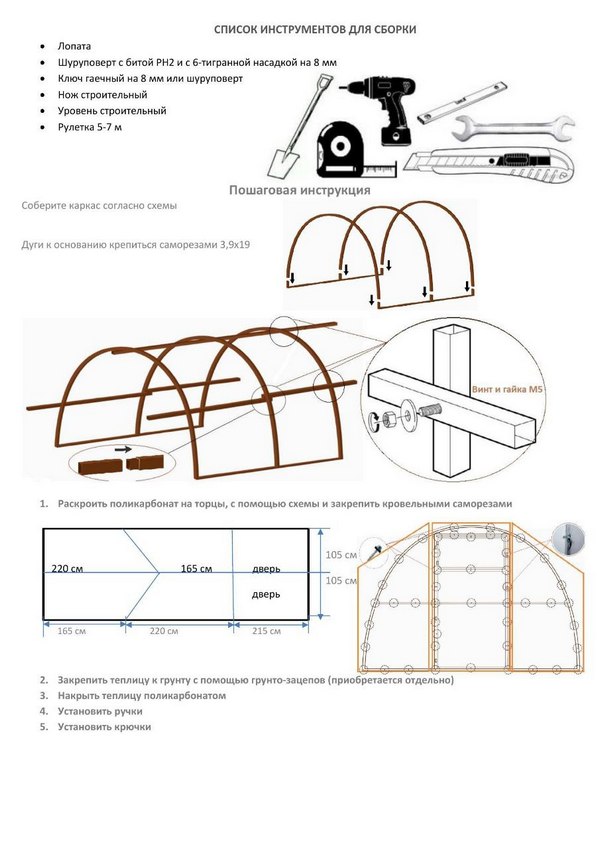 СПИСОК ИНСТРУМЕНТОВ ДЛЯ СБОРКИ

- Лопата
- Шуруповерт с битой PH2 и с 6-тигранной насадкой на 8 мм
- Ключ гаечный на 8 мм или шуруповерт
- Нож строительный
- Уровень строительный
- Рулетка 5-7 м

Пошаговая инструкция

Соберите каркас согласно схемы

Дуги к основанию крепиться саморезами 3,9х19

Винт и гайка М5

1. Раскроить поликарбонат на торцы, с помощью схемы и закрепить кровельными саморезами

220 см

165 см

дверь

дверь

105 см

105 см

165 см

220 см

215 см

2. Закрепить теплицу к грунту с помощью грунто-зацепов (приобретается отдельно)
3. Накрыть теплицу поликарбонатом
4. Установить ручки
5. Установить крючки